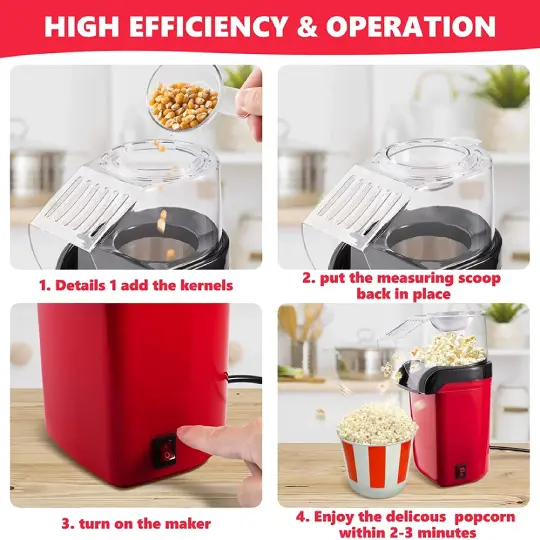 HIGH EFFICIENCY & OPERATION

1. Details 1 add the kernels

2. put the measuring scoop back in place

3. turn on the maker

4. Enjoy the delicous popcorn within 2-3 minutes